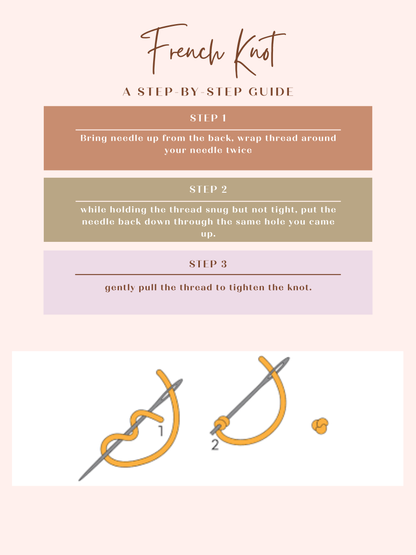 French Knot

A STEP-BY-STEP GUIDE

STEP 1

Bring needle up from the back, wrap thread around your needle twice

STEP 2

while holding the thread snug but not tight, put the needle back down through the same hole you came up.

STEP 3

gently pull the thread to tighten the knot.

1

2